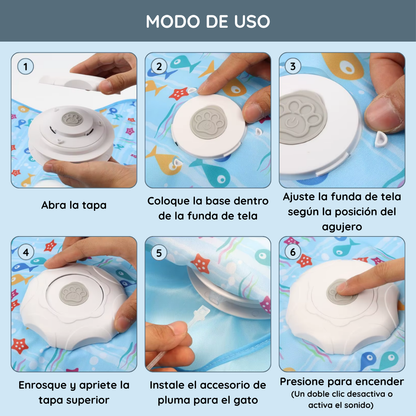 MODO DE USO

1

Abra la tapa

2

Coloque la base dentro de la funda de tela

3

Ajuste la funda de tela según la posición del agujero

4

Enrosque y apriete la tapa superior

5

Instale el accesorio de pluma para el gato

6

Presione para encender
(Un doble clic desactiva o activa el sonido)